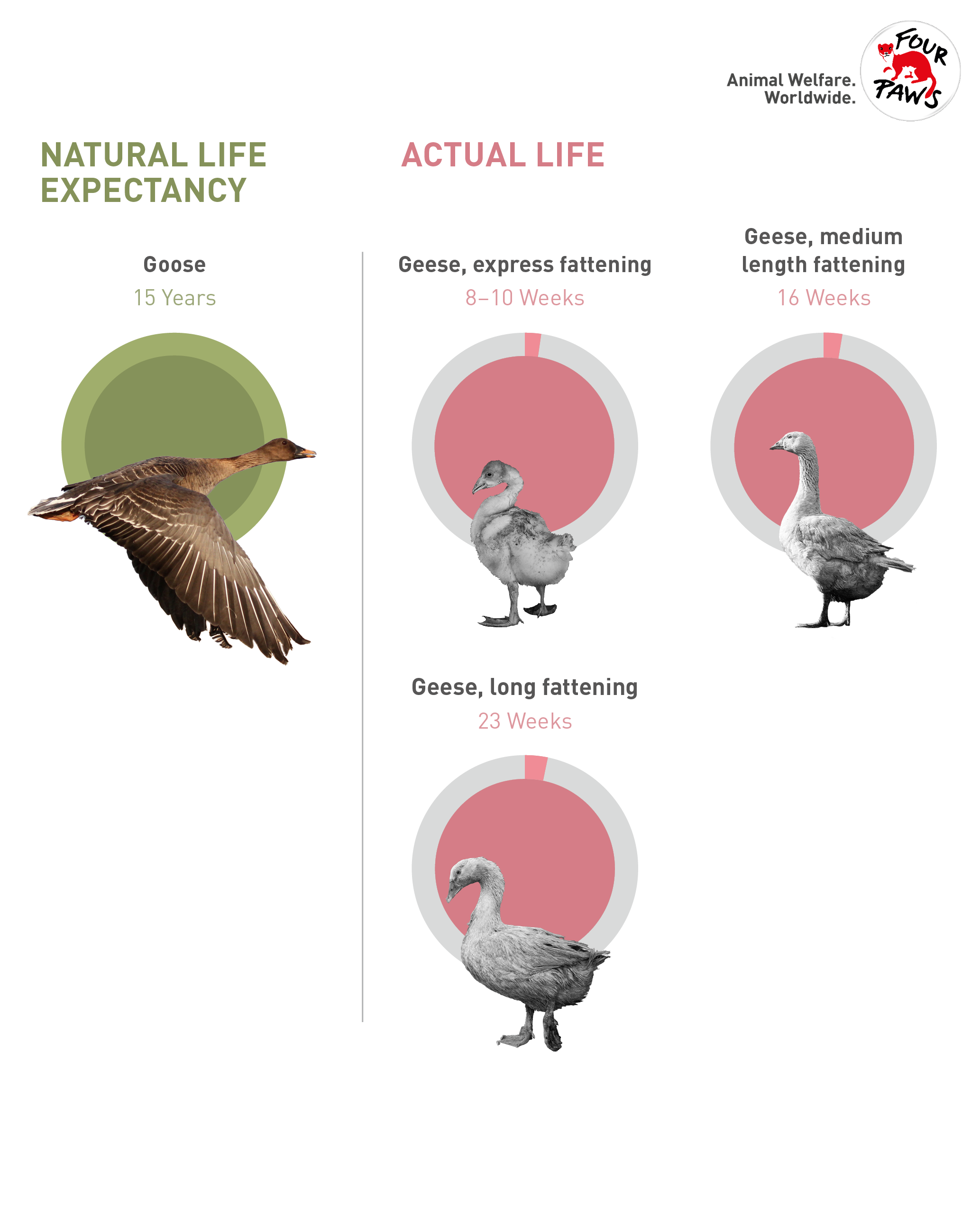 Animal Welfare. Worldwide.

FOUR PAWS

NATURAL LIFE EXPECTANCY

Goose
15 Years

ACTUAL LIFE

Geese, express fattening
8–10 Weeks

Geese, medium length fattening
16 Weeks

Geese, long fattening
23 Weeks